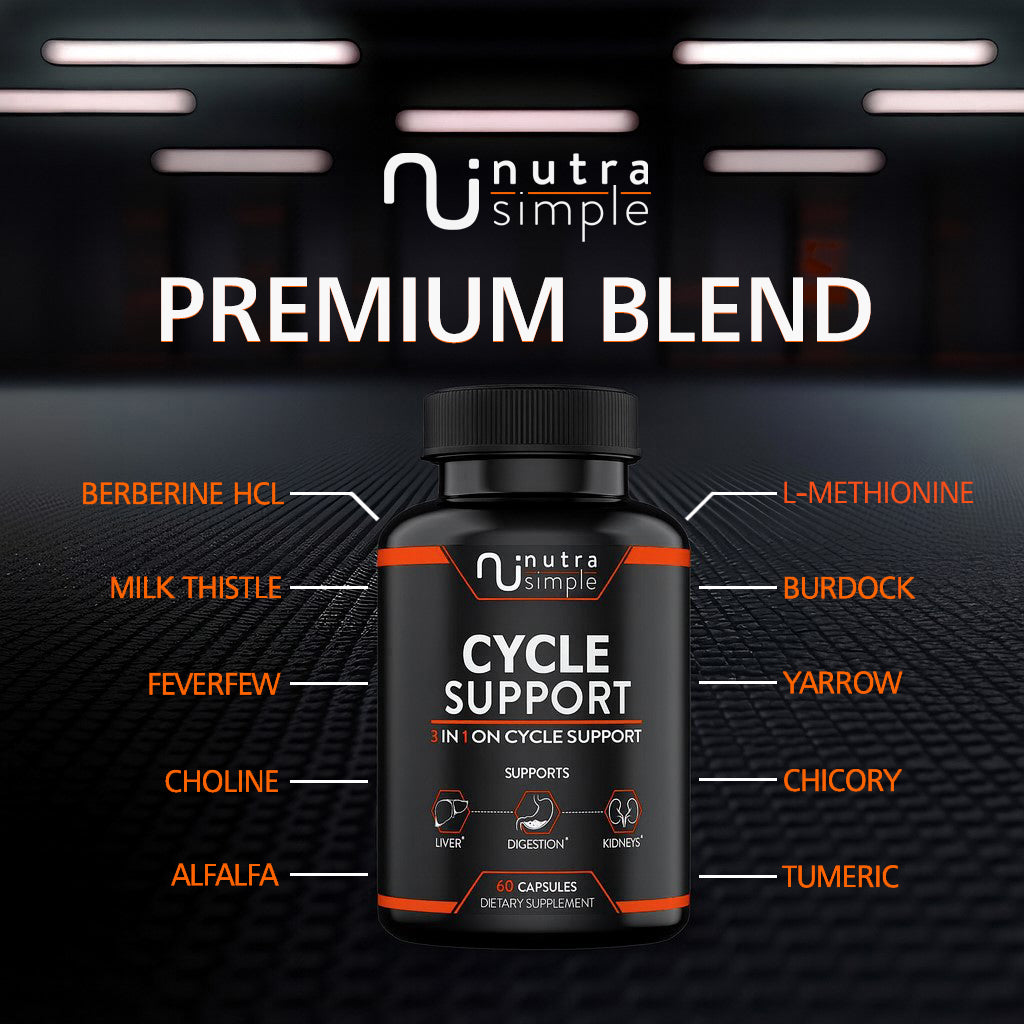 nutra simple

PREMIUM BLEND

BERBERINE HCL
MILK THISTLE
FEVERFEW
CHOLINE
ALFALFA

nutra simple
CYCLE SUPPORT
3 IN 1 ON CYCLE SUPPORT
SUPPORTS
LIVER*
DIGESTION*
KIDNEYS*
60 CAPSULES
DIETARY SUPPLEMENT

L-METHIONINE
BURDOCK
YARROW
CHICORY
TUMERIC